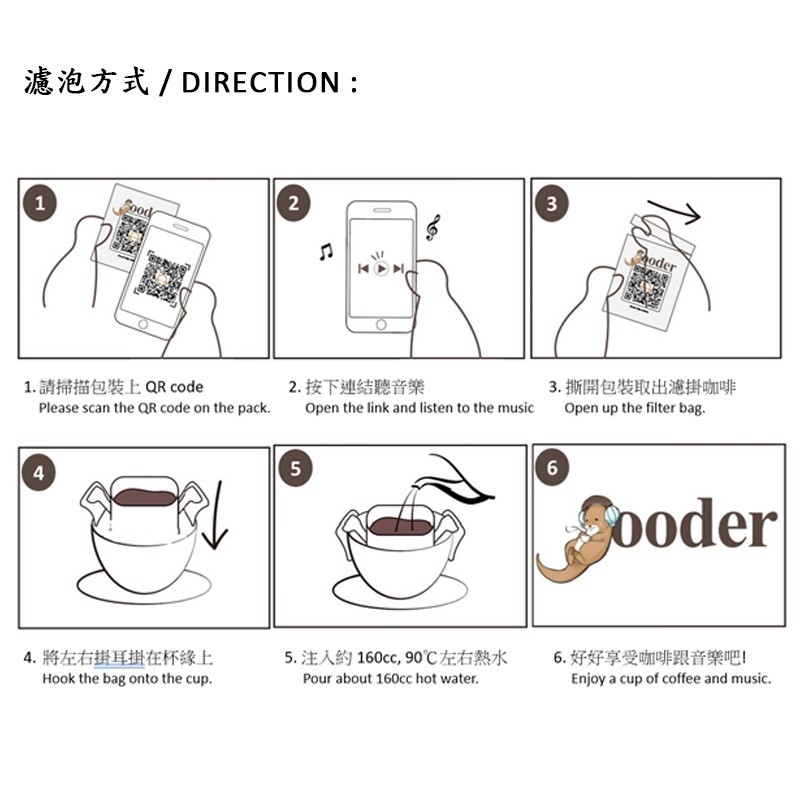 濾泡方式 / DIRECTION :

1

ooder

2

3

ooder

1. 請掃描包裝上 QR code
Please scan the QR code on the pack.

2. 按下連結聽音樂
Open the link and listen to the music

3. 撕開包裝取出濾掛咖啡
Open up the filter bag.

4

5

6

ooder

4. 將左右掛耳掛在杯緣上
Hook the bag onto the cup.

5. 注入約 160cc, 90℃左右熱水
Pour about 160cc hot water.

6. 好好享受咖啡跟音樂吧!
Enjoy a cup of coffee and music.